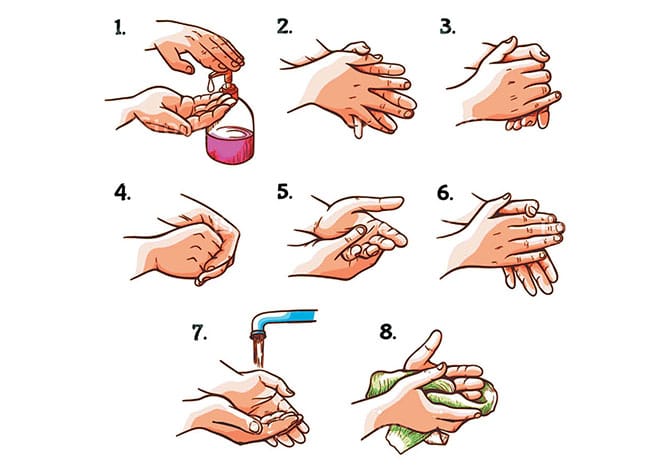 1.

2.

3.

4.

5.

6.

7.

8.